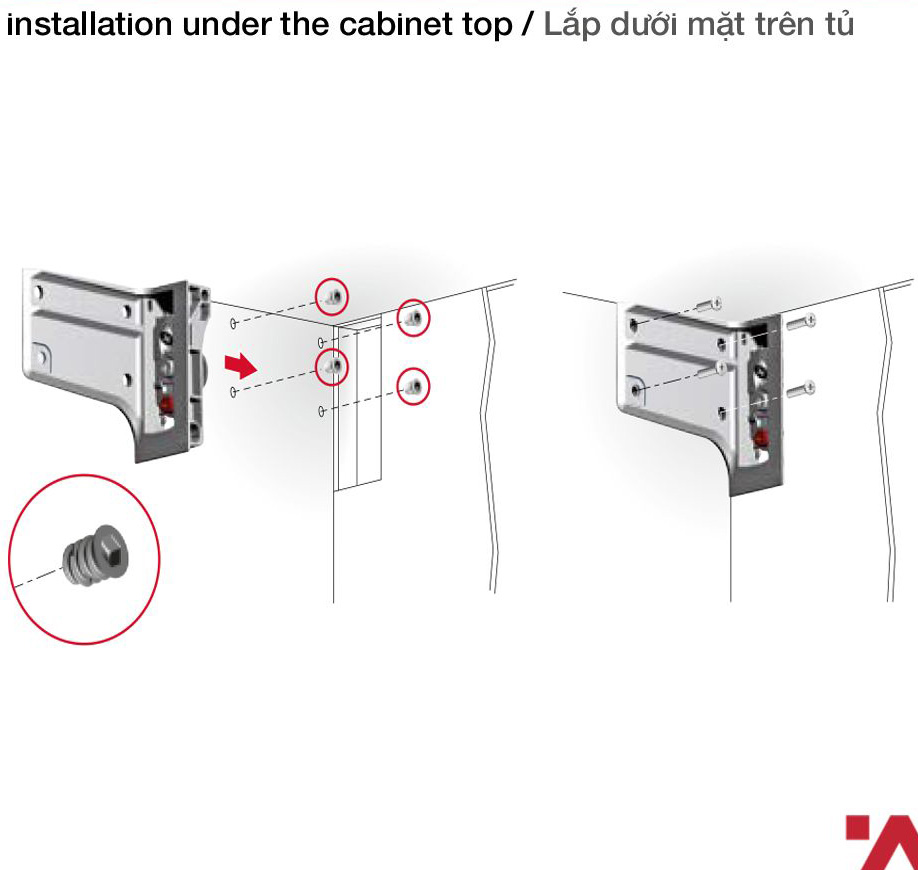 installation under the cabinet top / Lắp dưới mặt trên tủ